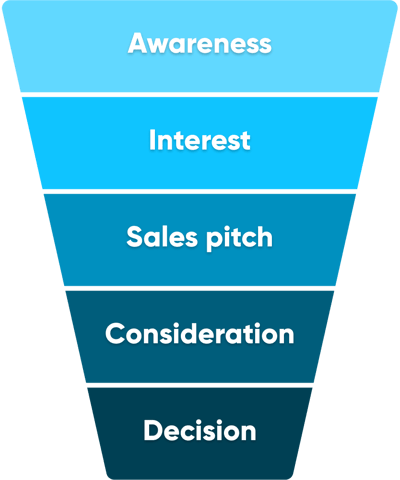 Awareness

Interest

Sales pitch

Consideration

Decision